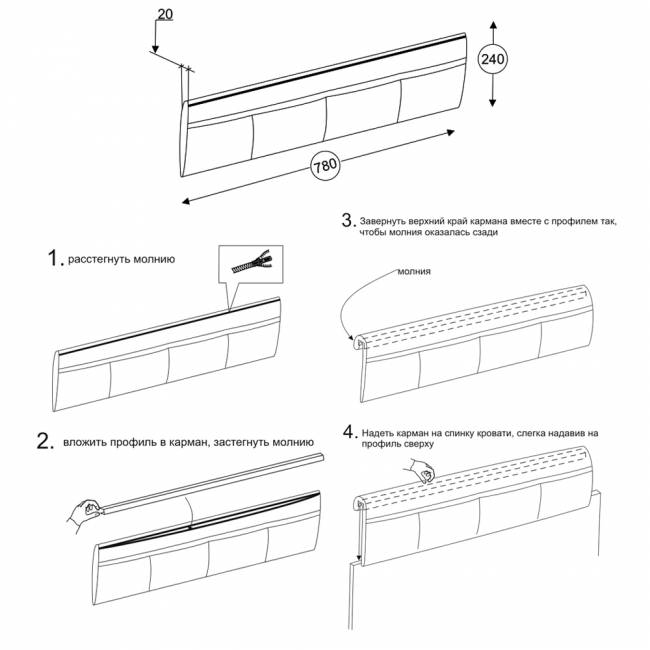 20

240

780

1. расстегнуть молнию

2. вложить профиль в карман, застегнуть молнию

3. Завернуть верхний край кармана вместе с профилем так, чтобы молния оказалась сзади

молния

4. Надеть карман на спинку кровати, слегка надавив на профиль сверху